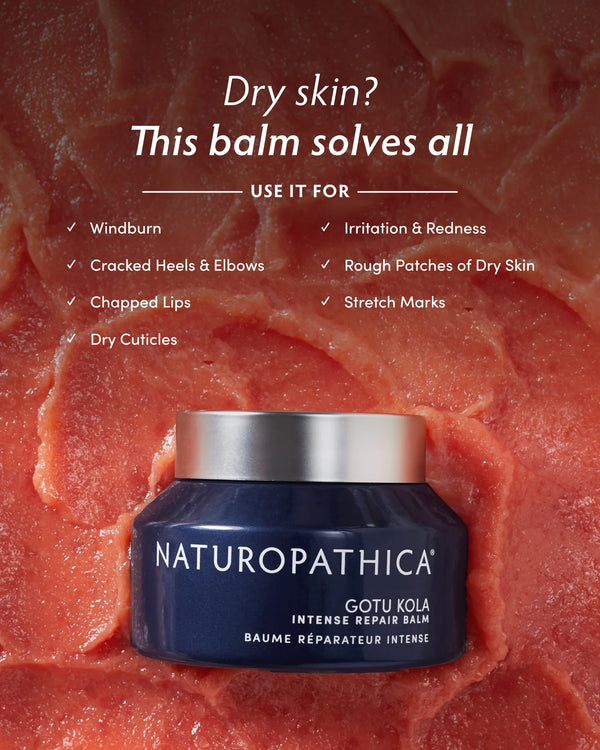 Dry skin?
This balm solves all

USE IT FOR

✓ Windburn
✓ Cracked Heels & Elbows
✓ Chapped Lips
✓ Dry Cuticles

✓ Irritation & Redness
✓ Rough Patches of Dry Skin
✓ Stretch Marks

NATUROPATHICA®
GOTU KOLA
INTENSE REPAIR BALM
BAUME RÉPARATEUR INTENSE