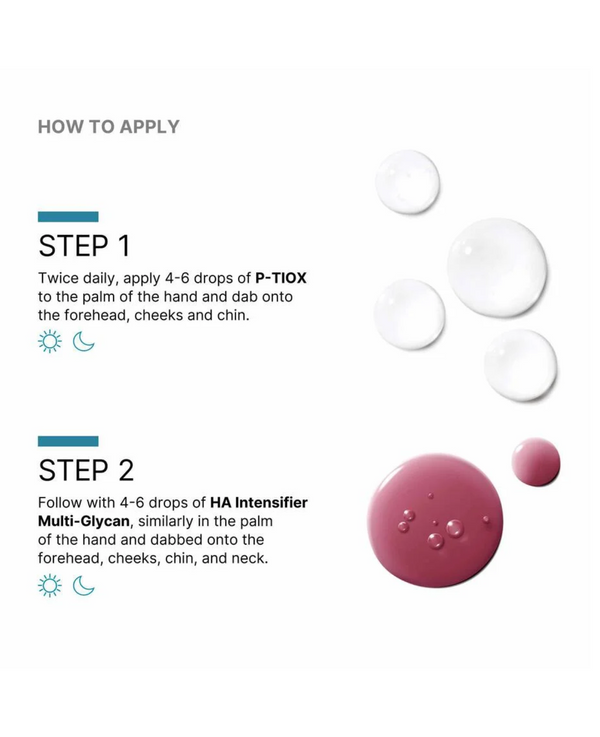 HOW TO APPLY

STEP 1

Twice daily, apply 4-6 drops of P-TIOX to the palm of the hand and dab onto the forehead, cheeks and chin.

STEP 2

Follow with 4-6 drops of HA Intensifier Multi-Glycan, similarly in the palm of the hand and dabbed onto the forehead, cheeks, chin, and neck.